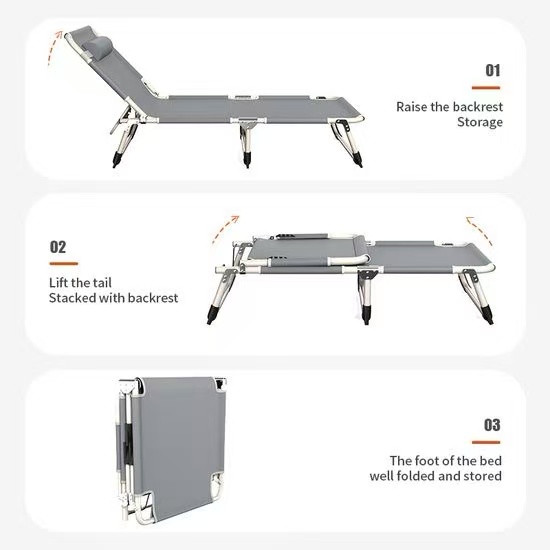 01

Raise the backrest
Storage

02

Lift the tail
Stacked with backrest

03

The foot of the bed
well folded and stored