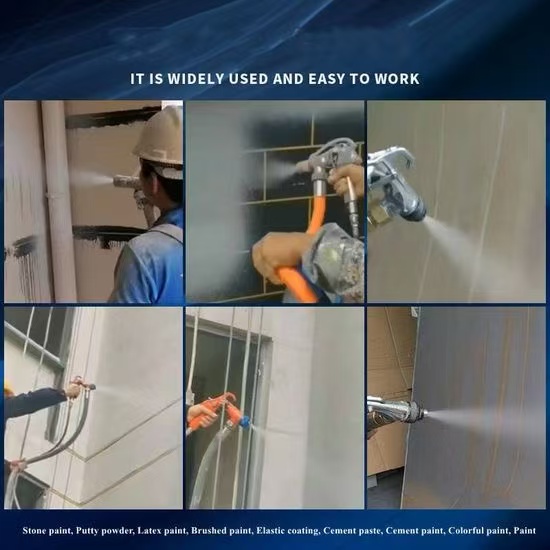 IT IS WIDELY USED AND EASY TO WORK

Stone paint, Putty powder, Latex paint, Brushed paint, Elastic coating, Cement paste, Cement paint, Colorful paint, Paint