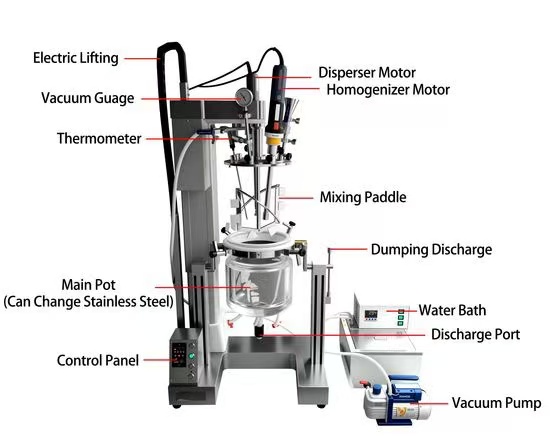 Electric Lifting
Disperser Motor
Homogenizer Motor
Vacuum Guage
Thermometer
Mixing Paddle
Dumping Discharge
Main Pot
(Can Change Stainless Steel)
Water Bath
Discharge Port
Control Panel
Vacuum Pump